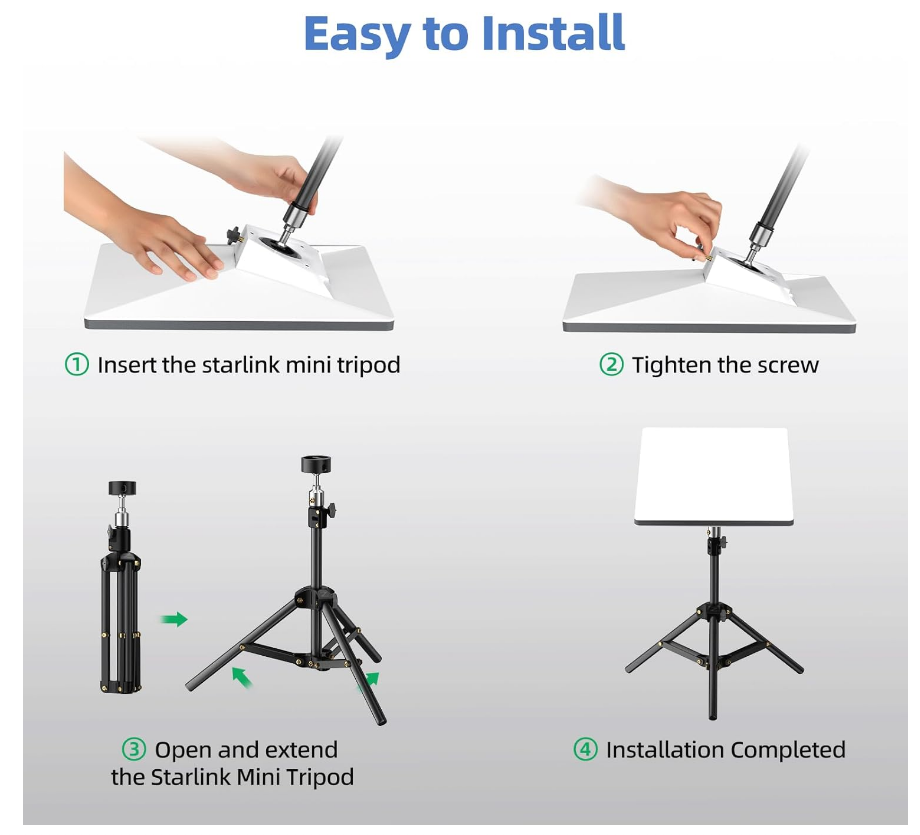 Easy to Install

① Insert the starlink mini tripod

② Tighten the screw

③ Open and extend the Starlink Mini Tripod

④ Installation Completed